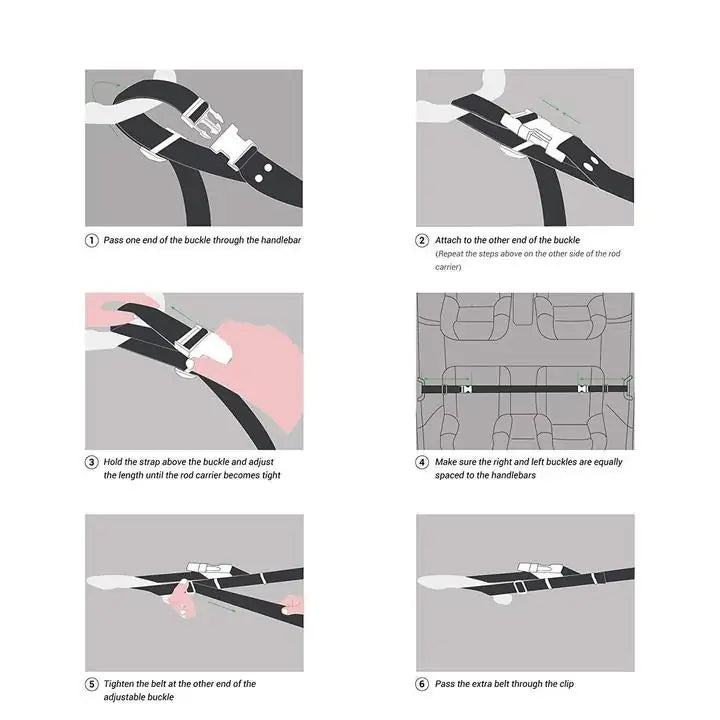 ① Pass one end of the buckle through the handlebar

② Attach to the other end of the buckle
(Repeat the steps above on the other side of the rod carrier)

③ Hold the strap above the buckle and adjust the length until the rod carrier becomes tight

④ Make sure the right and left buckles are equally spaced to the handlebars

⑤ Tighten the belt at the other end of the adjustable buckle

⑥ Pass the extra belt through the clip